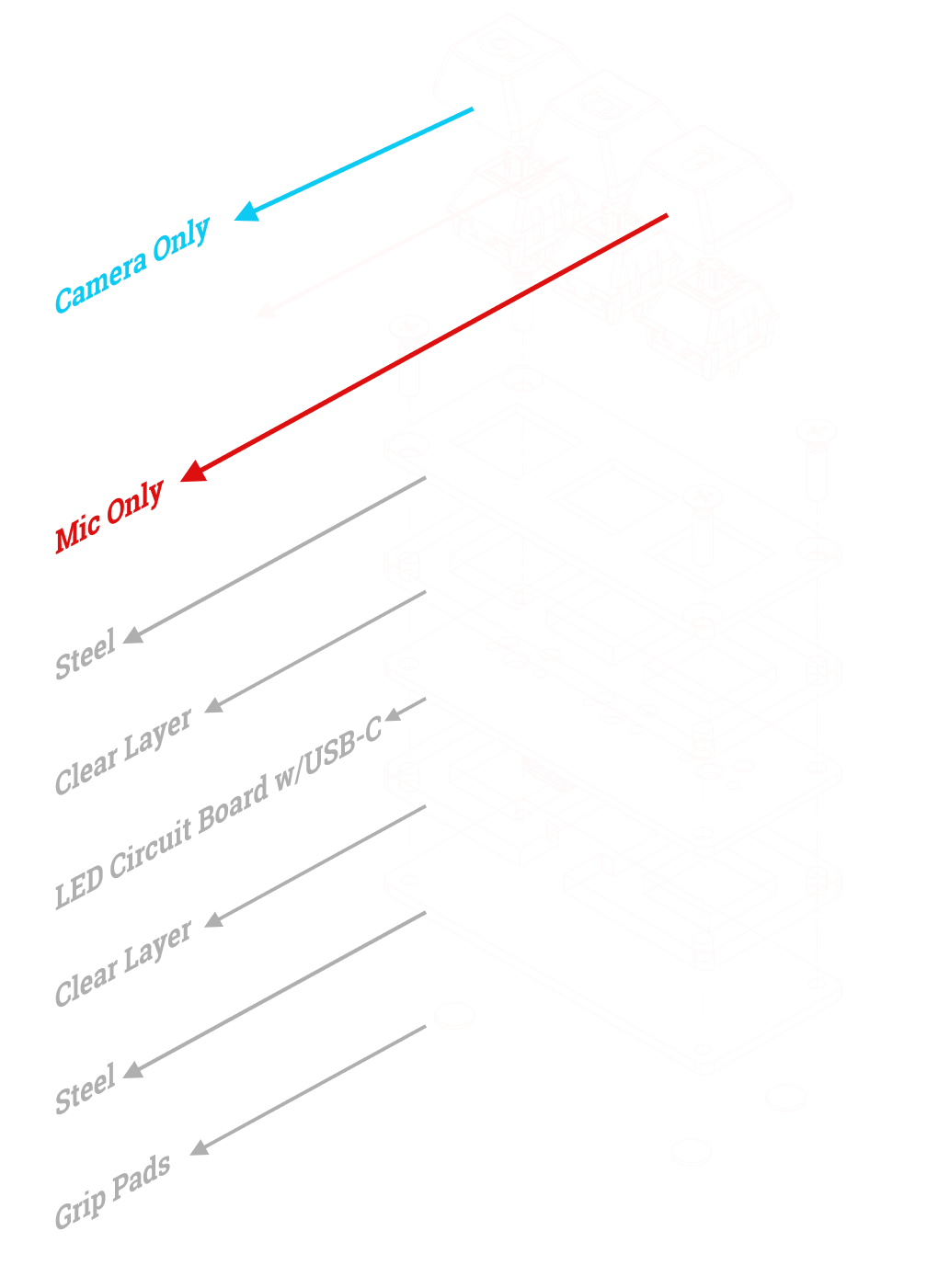 Camera Only

Mic Only

Steel

Clear Layer

LED Circuit Board w/USB-C

Clear Layer

Steel

Grip Pads